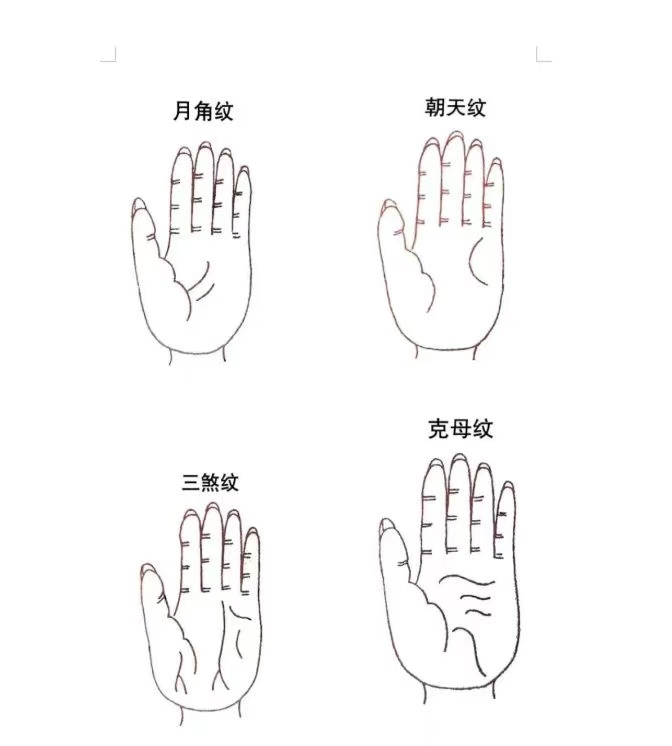 月角纹

朝天纹

三煞纹

克母纹